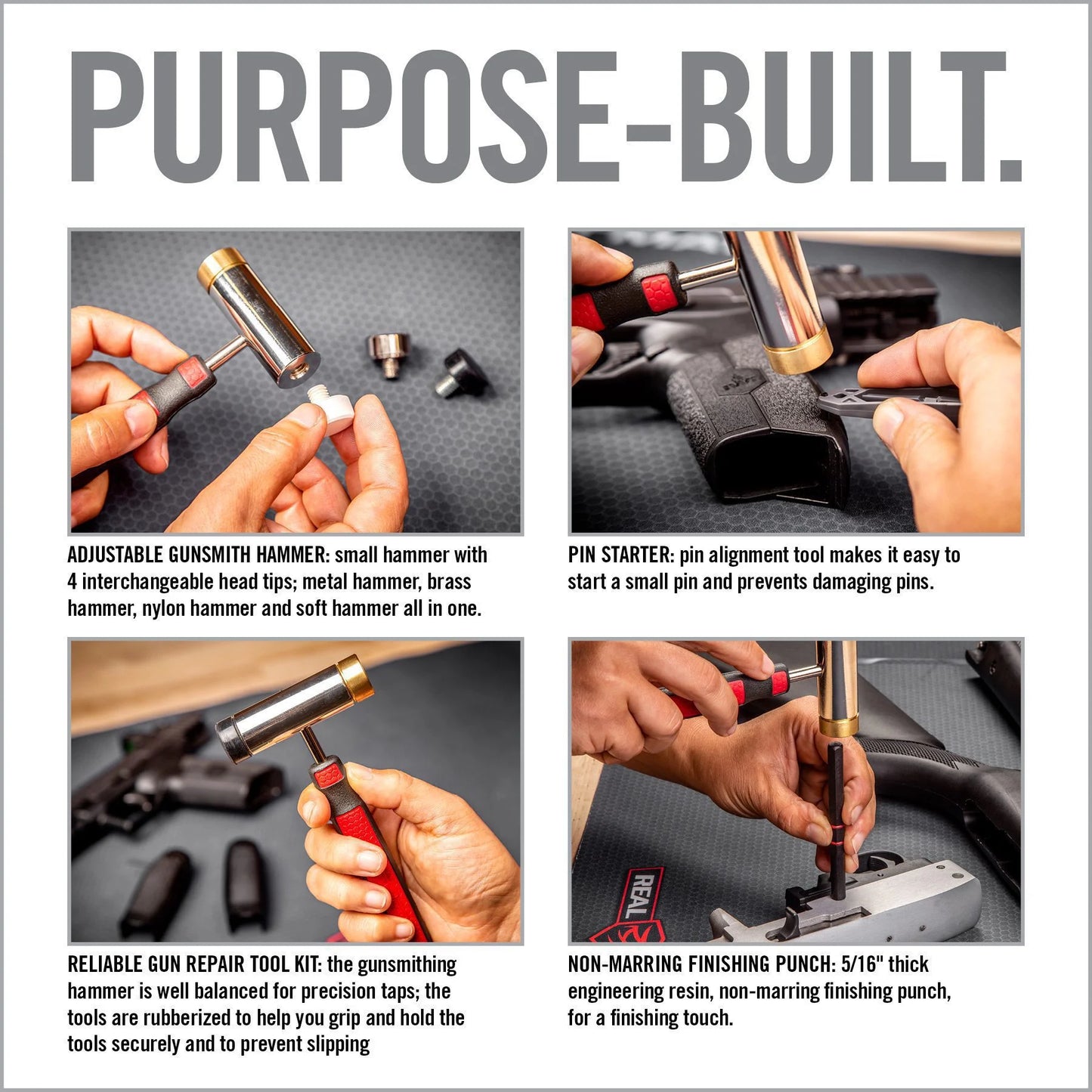 PURPOSE-BUILT.

ADJUSTABLE GUNSMITH HAMMER: small hammer with 4 interchangeable head tips; metal hammer, brass hammer, nylon hammer and soft hammer all in one.

PIN STARTER: pin alignment tool makes it easy to start a small pin and prevents damaging pins.

RELIABLE GUN REPAIR TOOL KIT: the gunsmithing hammer is well balanced for precision taps; the tools are rubberized to help you grip and hold the tools securely and to prevent slipping

REAL

NON-MARRING FINISHING PUNCH: 5/16" thick engineering resin, non-marring finishing punch, for a finishing touch.