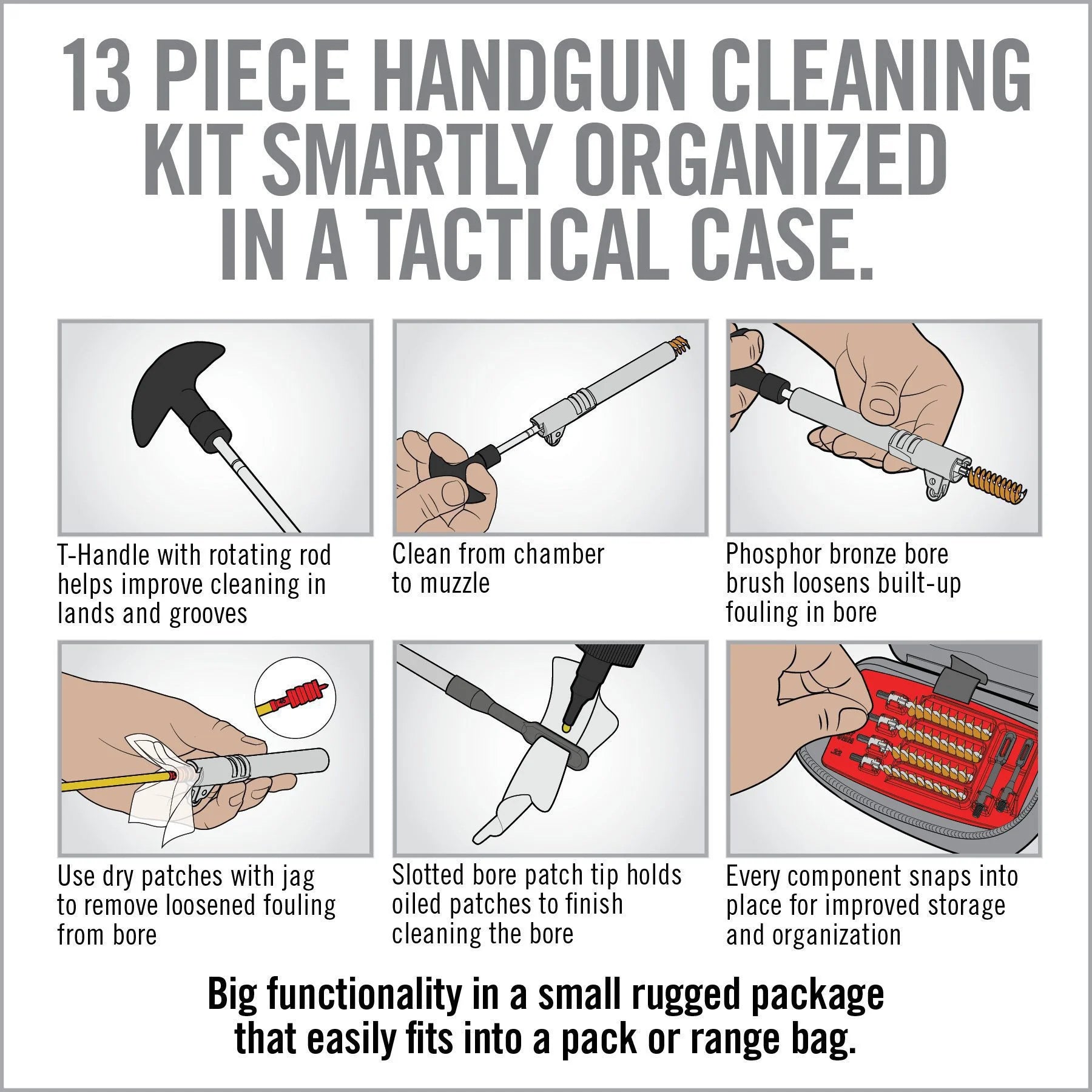 13 PIECE HANDGUN CLEANING KIT SMARTLY ORGANIZED IN A TACTICAL CASE.

T-Handle with rotating rod helps improve cleaning in lands and grooves

Clean from chamber to muzzle

Phosphor bronze bore brush loosens built-up fouling in bore

Use dry patches with jag to remove loosened fouling from bore

Slotted bore patch tip holds oiled patches to finish cleaning the bore

Every component snaps into place for improved storage and organization

Big functionality in a small rugged package that easily fits into a pack or range bag.