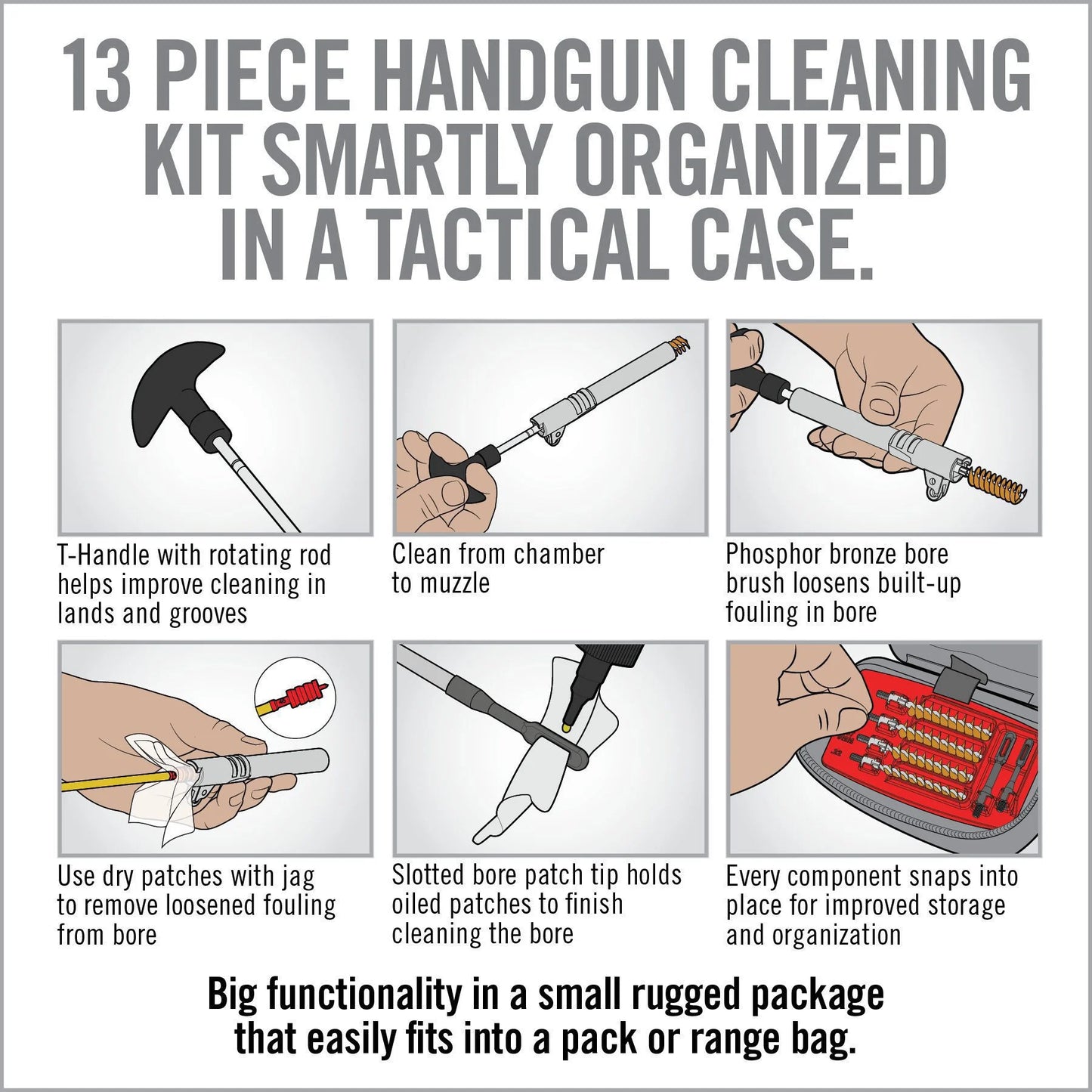 13 PIECE HANDGUN CLEANING KIT SMARTLY ORGANIZED IN A TACTICAL CASE.

T-Handle with rotating rod helps improve cleaning in lands and grooves

Clean from chamber to muzzle

Phosphor bronze bore brush loosens built-up fouling in bore

Use dry patches with jag to remove loosened fouling from bore

Slotted bore patch tip holds oiled patches to finish cleaning the bore

Every component snaps into place for improved storage and organization

Big functionality in a small rugged package that easily fits into a pack or range bag.