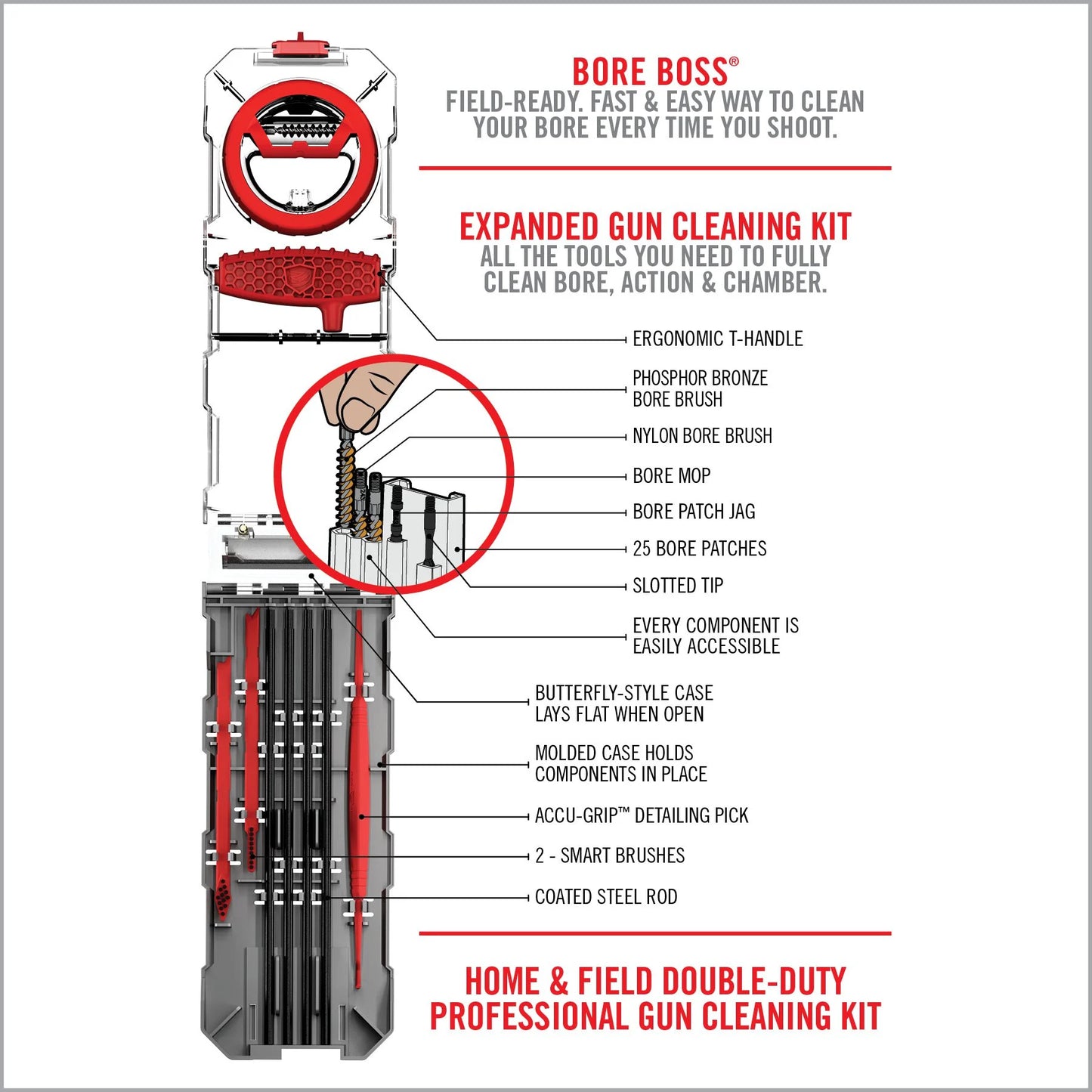 BORE BOSS®
FIELD-READY. FAST & EASY WAY TO CLEAN YOUR BORE EVERY TIME YOU SHOOT.

EXPANDED GUN CLEANING KIT
ALL THE TOOLS YOU NEED TO FULLY CLEAN BORE, ACTION & CHAMBER.

ERGONOMIC T-HANDLE

PHOSPHOR BRONZE BORE BRUSH

NYLON BORE BRUSH

BORE MOP

BORE PATCH JAG

25 BORE PATCHES

SLOTTED TIP

EVERY COMPONENT IS EASILY ACCESSIBLE

BUTTERFLY-STYLE CASE LAYS FLAT WHEN OPEN

MOLDED CASE HOLDS COMPONENTS IN PLACE

ACCU-GRIP™ DETAILING PICK

2 - SMART BRUSHES

COATED STEEL ROD

HOME & FIELD DOUBLE-DUTY PROFESSIONAL GUN CLEANING KIT