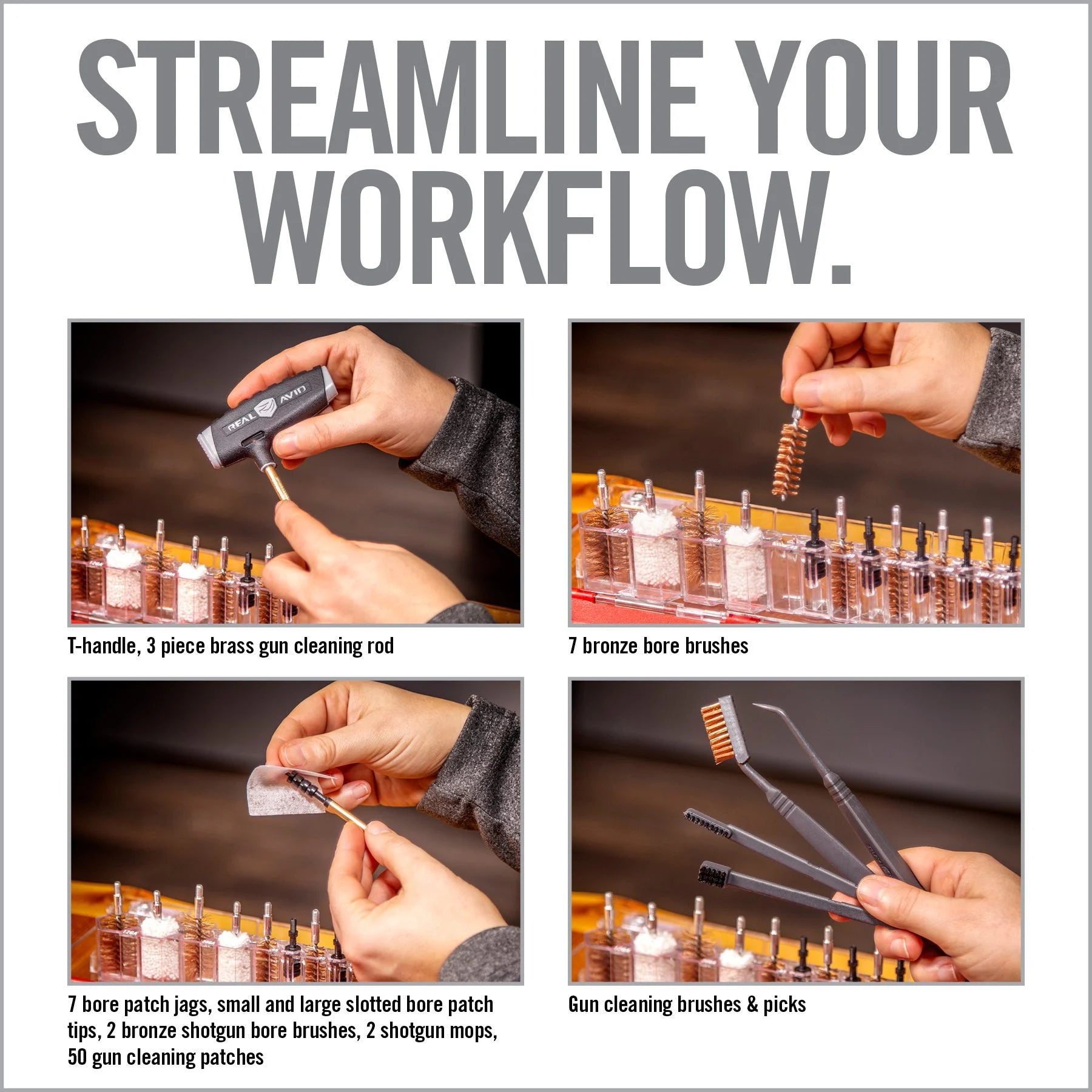 STREAMLINE YOUR WORKFLOW.

REAL AVID

T-handle, 3 piece brass gun cleaning rod

7 bronze bore brushes

7 bore patch jags, small and large slotted bore patch tips, 2 bronze shotgun bore brushes, 2 shotgun mops, 50 gun cleaning patches

Gun cleaning brushes & picks