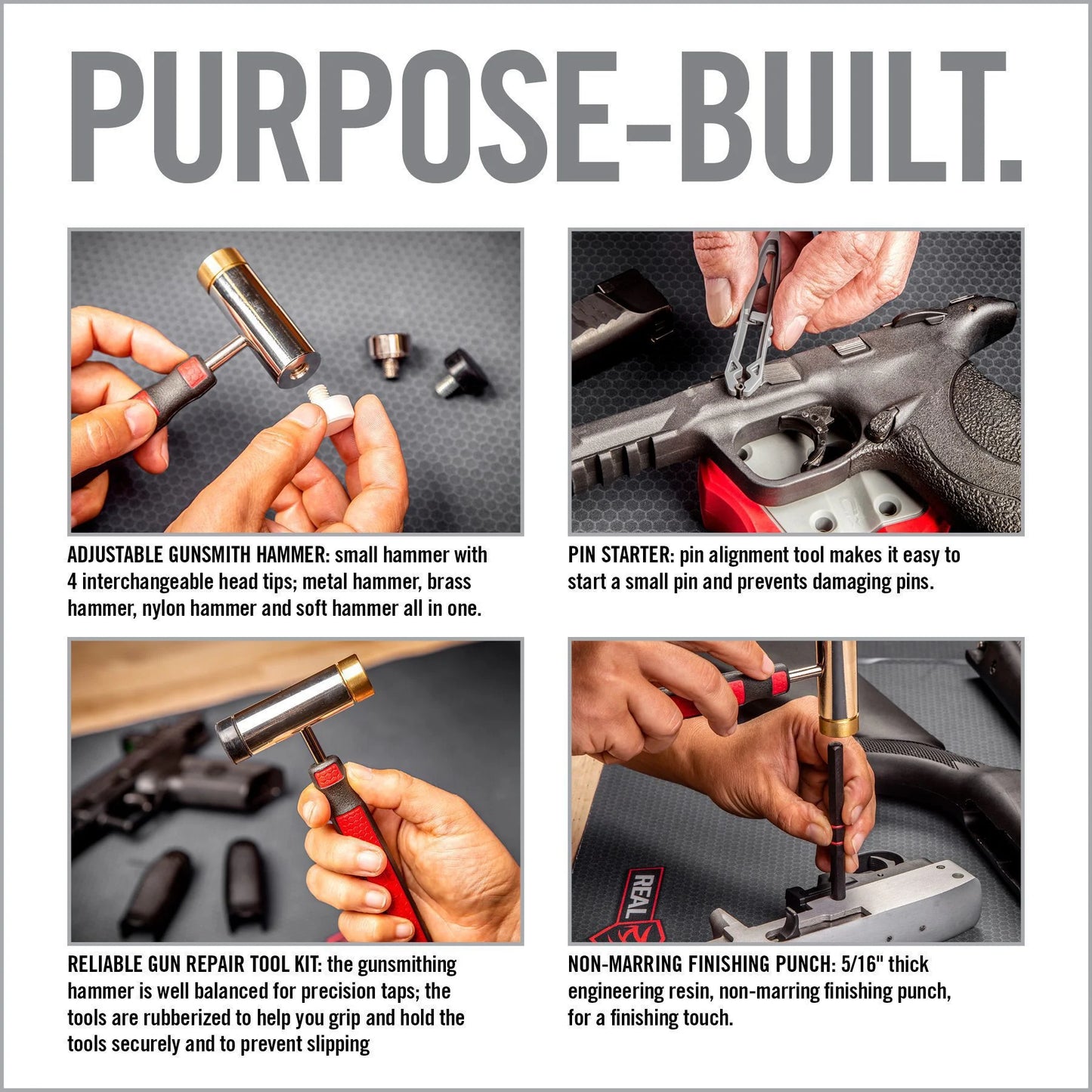 PURPOSE-BUILT.

ADJUSTABLE GUNSMITH HAMMER: small hammer with 4 interchangeable head tips; metal hammer, brass hammer, nylon hammer and soft hammer all in one.

PIN STARTER: pin alignment tool makes it easy to start a small pin and prevents damaging pins.

RELIABLE GUN REPAIR TOOL KIT: the gunsmithing hammer is well balanced for precision taps; the tools are rubberized to help you grip and hold the tools securely and to prevent slipping

REAL

NON-MARRING FINISHING PUNCH: 5/16" thick engineering resin, non-marring finishing punch, for a finishing touch.