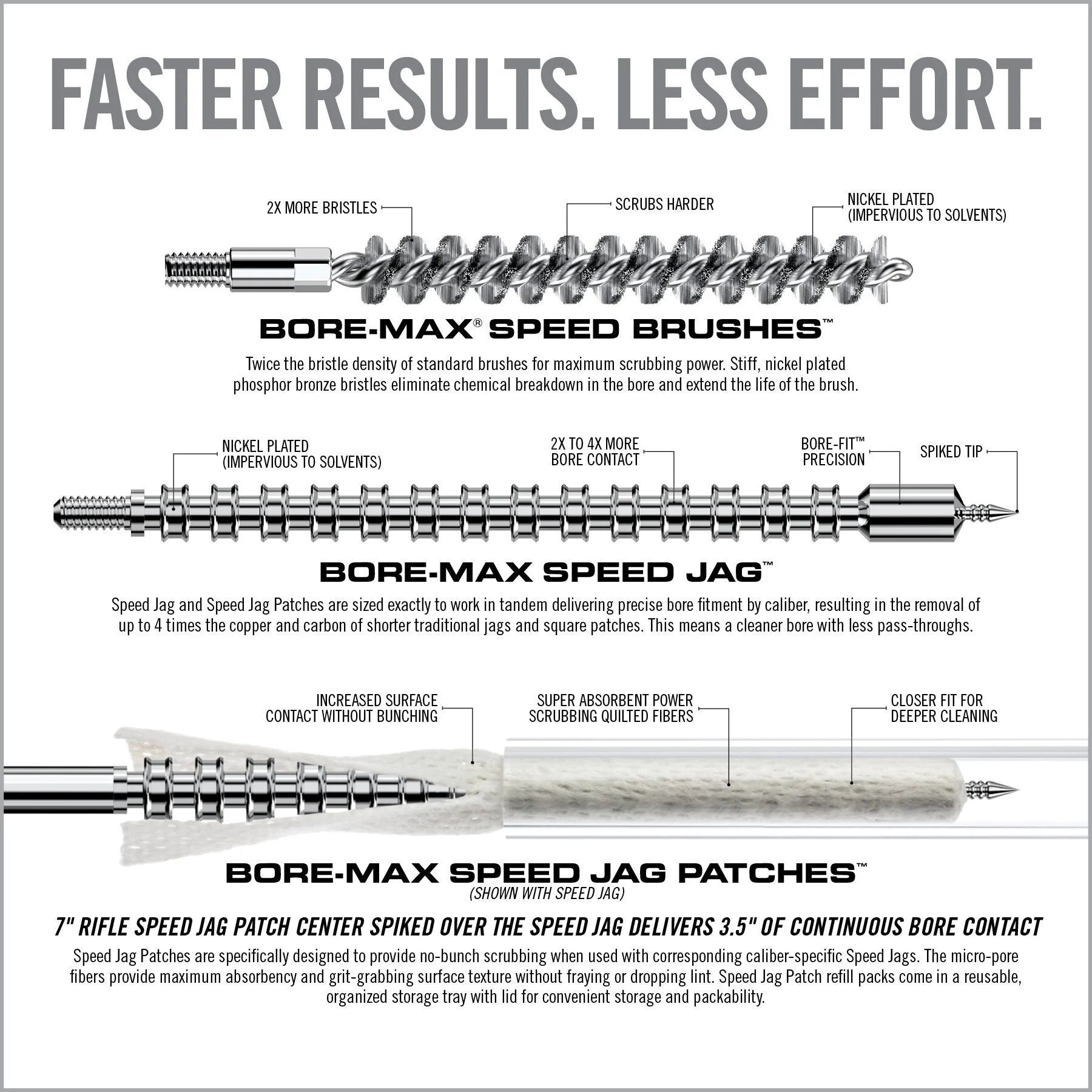 FASTER RESULTS. LESS EFFORT.

2X MORE BRISTLES

SCRUBS HARDER

NICKEL PLATED (IMPERVIOUS TO SOLVENTS)

BORE-MAX® SPEED BRUSHES™

Twice the bristle density of standard brushes for maximum scrubbing power. Stiff, nickel plated phosphor bronze bristles eliminate chemical breakdown in the bore and extend the life of the brush.

NICKEL PLATED (IMPERVIOUS TO SOLVENTS)

2X TO 4X MORE BORE CONTACT

BORE-FIT™ PRECISION

SPIKED TIP

BORE-MAX SPEED JAG™

Speed Jag and Speed Jag Patches are sized exactly to work in tandem delivering precise bore fitment by caliber, resulting in the removal of up to 4 times the copper and carbon of shorter traditional jags and square patches. This means a cleaner bore with less pass-throughs.

INCREASED SURFACE CONTACT WITHOUT BUNCHING

SUPER ABSORBENT POWER SCRUBBING QUILTED FIBERS

CLOSER FIT FOR DEEPER CLEANING

BORE-MAX SPEED JAG PATCHES™

(SHOWN WITH SPEED JAG)

7" RIFLE SPEED JAG PATCH CENTER SPIKED OVER THE SPEED JAG DELIVERS 3.5" OF CONTINUOUS BORE CONTACT

Speed Jag Patches are specifically designed to provide no-bunch scrubbing when used with corresponding caliber-specific Speed Jags. The micro-pore fibers provide maximum absorbency and grit-grabbing surface texture without fraying or dropping lint. Speed Jag Patch refill packs come in a reusable, organized storage tray with lid for convenient storage and packability.