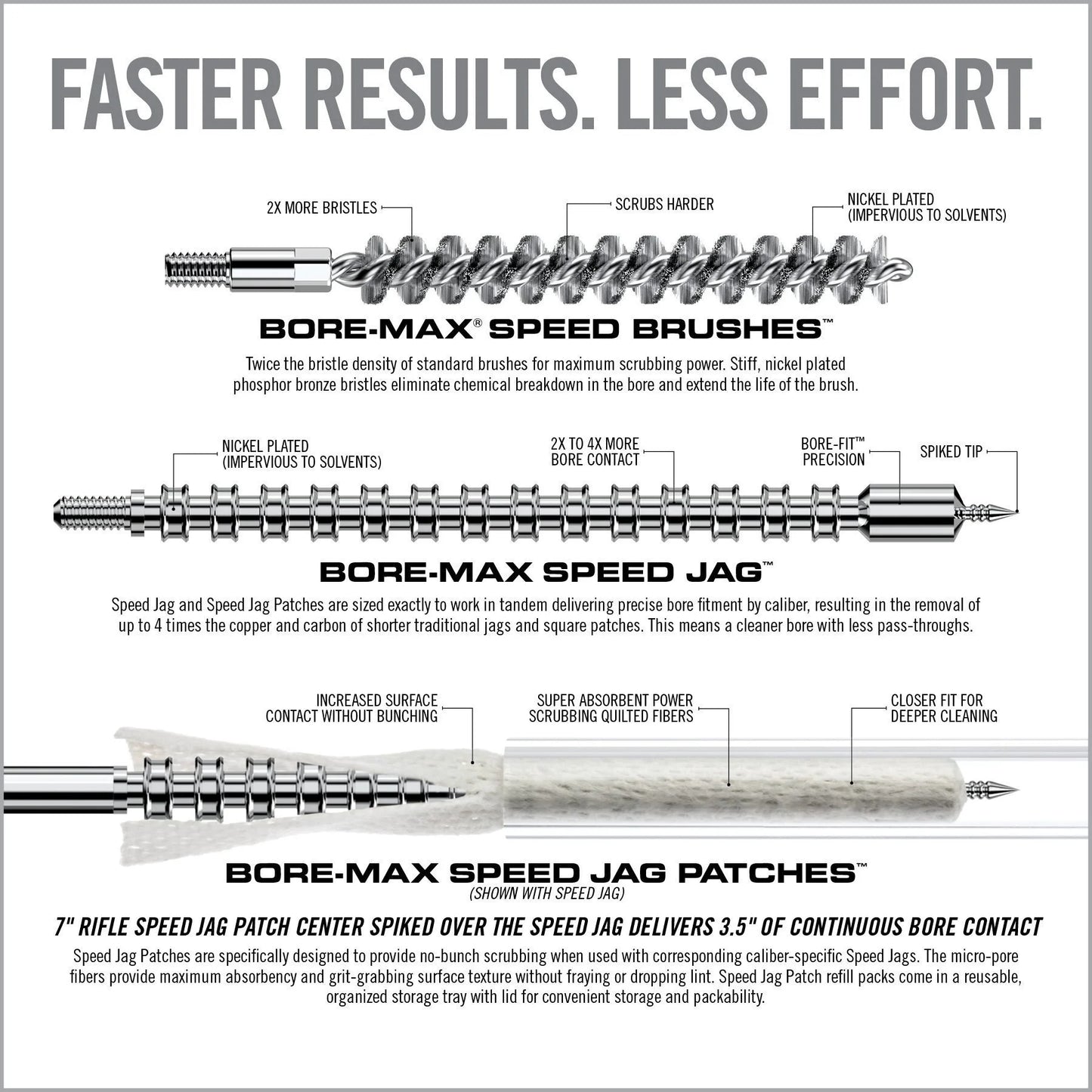 FASTER RESULTS. LESS EFFORT.

2X MORE BRISTLES

SCRUBS HARDER

NICKEL PLATED (IMPERVIOUS TO SOLVENTS)

BORE-MAX® SPEED BRUSHES™

Twice the bristle density of standard brushes for maximum scrubbing power. Stiff, nickel plated phosphor bronze bristles eliminate chemical breakdown in the bore and extend the life of the brush.

NICKEL PLATED (IMPERVIOUS TO SOLVENTS)

2X TO 4X MORE BORE CONTACT

BORE-FIT™ PRECISION

SPIKED TIP

BORE-MAX SPEED JAG™

Speed Jag and Speed Jag Patches are sized exactly to work in tandem delivering precise bore fitment by caliber, resulting in the removal of up to 4 times the copper and carbon of shorter traditional jags and square patches. This means a cleaner bore with less pass-throughs.

INCREASED SURFACE CONTACT WITHOUT BUNCHING

SUPER ABSORBENT POWER SCRUBBING QUILTED FIBERS

CLOSER FIT FOR DEEPER CLEANING

BORE-MAX SPEED JAG PATCHES™
(SHOWN WITH SPEED JAG)

7" RIFLE SPEED JAG PATCH CENTER SPIKED OVER THE SPEED JAG DELIVERS 3.5" OF CONTINUOUS BORE CONTACT

Speed Jag Patches are specifically designed to provide no-bunch scrubbing when used with corresponding caliber-specific Speed Jags. The micro-pore fibers provide maximum absorbency and grit-grabbing surface texture without fraying or dropping lint. Speed Jag Patch refill packs come in a reusable, organized storage tray with lid for convenient storage and packability.