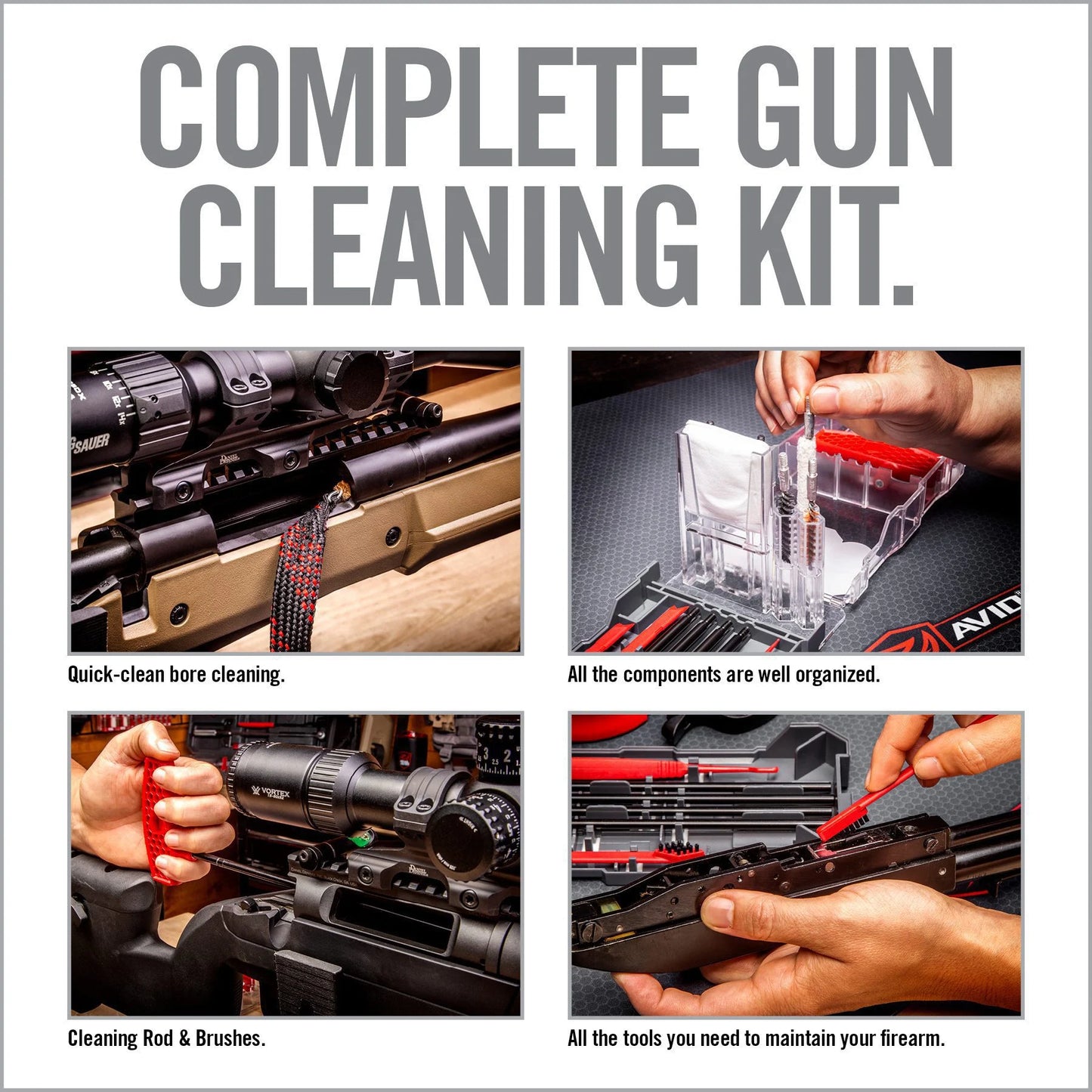 COMPLETE GUN CLEANING KIT.

SAUER

Quick-clean bore cleaning.

AVID

All the components are well organized.

VORTEX

Cleaning Rod & Brushes.

All the tools you need to maintain your firearm.