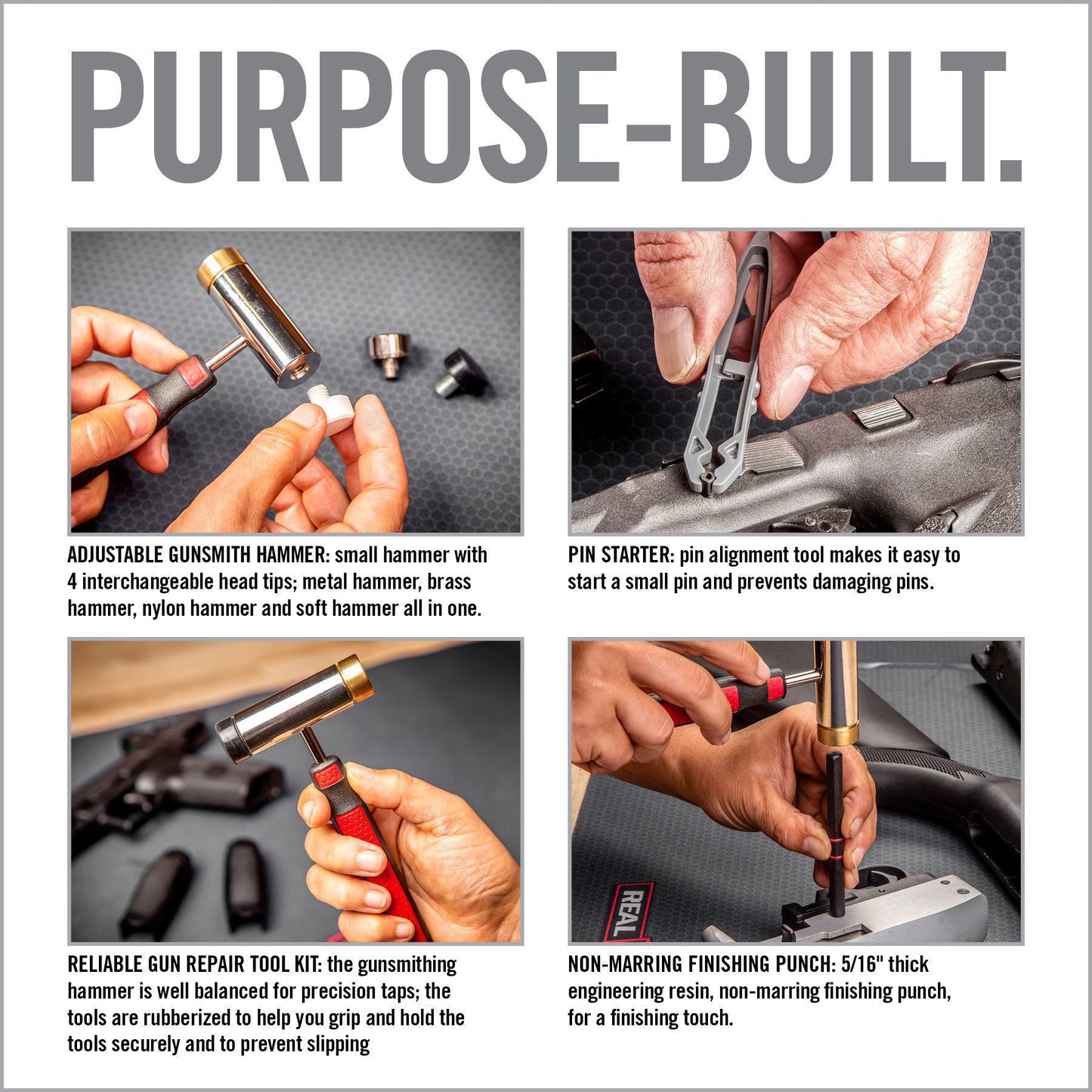 PURPOSE-BUILT.

ADJUSTABLE GUNSMITH HAMMER: small hammer with 4 interchangeable head tips; metal hammer, brass hammer, nylon hammer and soft hammer all in one.

PIN STARTER: pin alignment tool makes it easy to start a small pin and prevents damaging pins.

RELIABLE GUN REPAIR TOOL KIT: the gunsmithing hammer is well balanced for precision taps; the tools are rubberized to help you grip and hold the tools securely and to prevent slipping

REAL

NON-MARRING FINISHING PUNCH: 5/16" thick engineering resin, non-marring finishing punch, for a finishing touch.